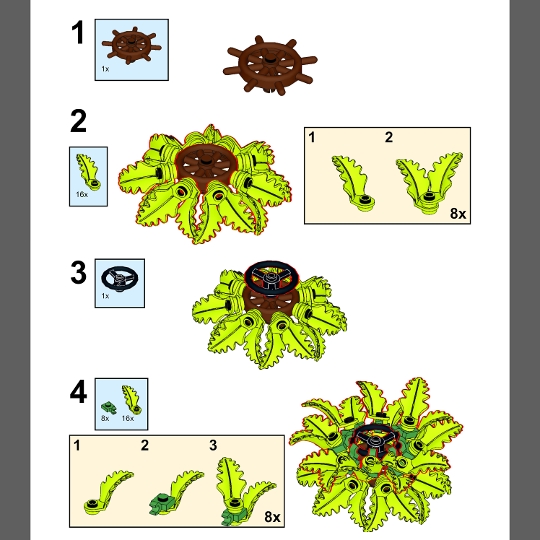 1

1x

2

16x

1 2

8x

3

1x

4

8x 16x

1 2 3

8x