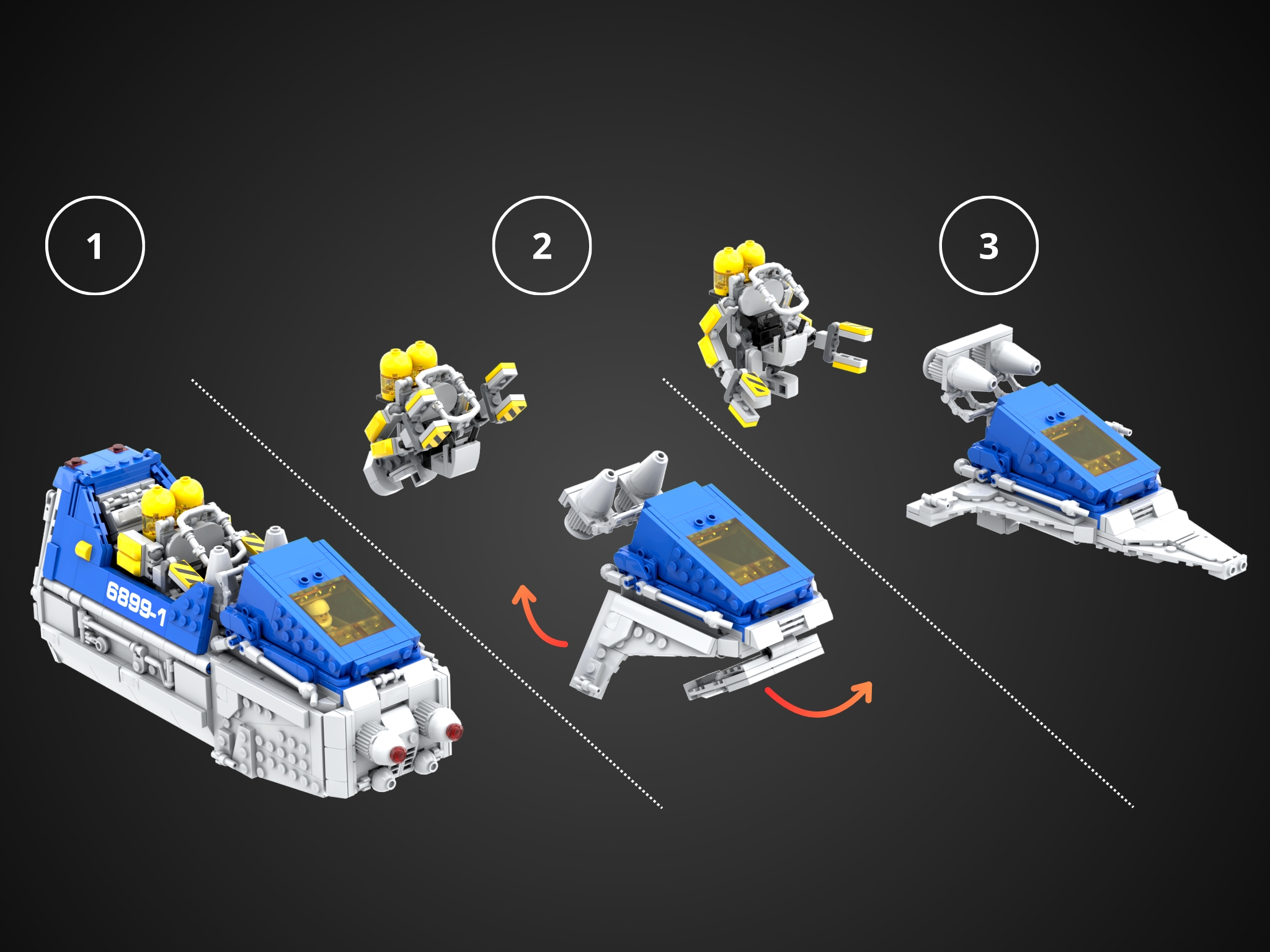 1

2

3

6899-1