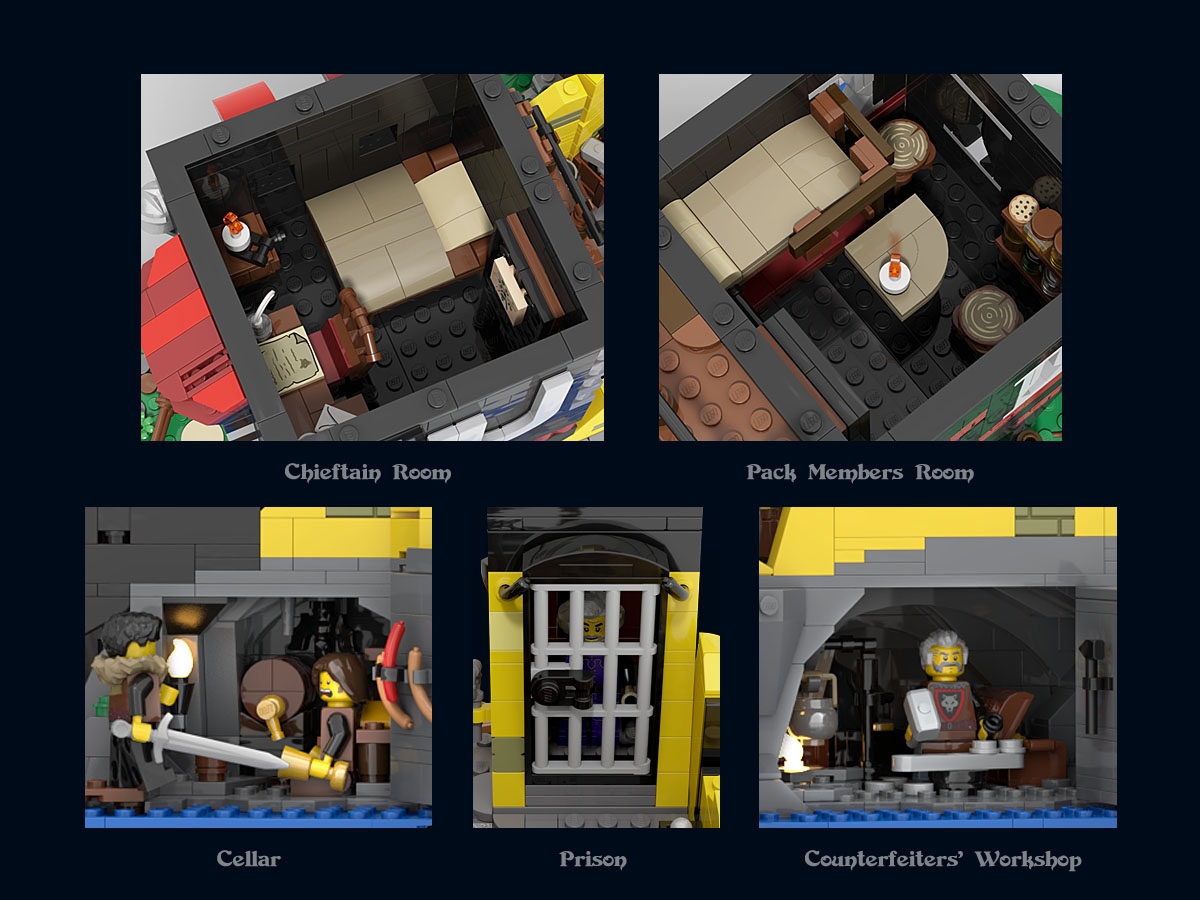 Chieftain Room

Pack Members Room

Cellar

Prison

Counterfeiters' Workshop